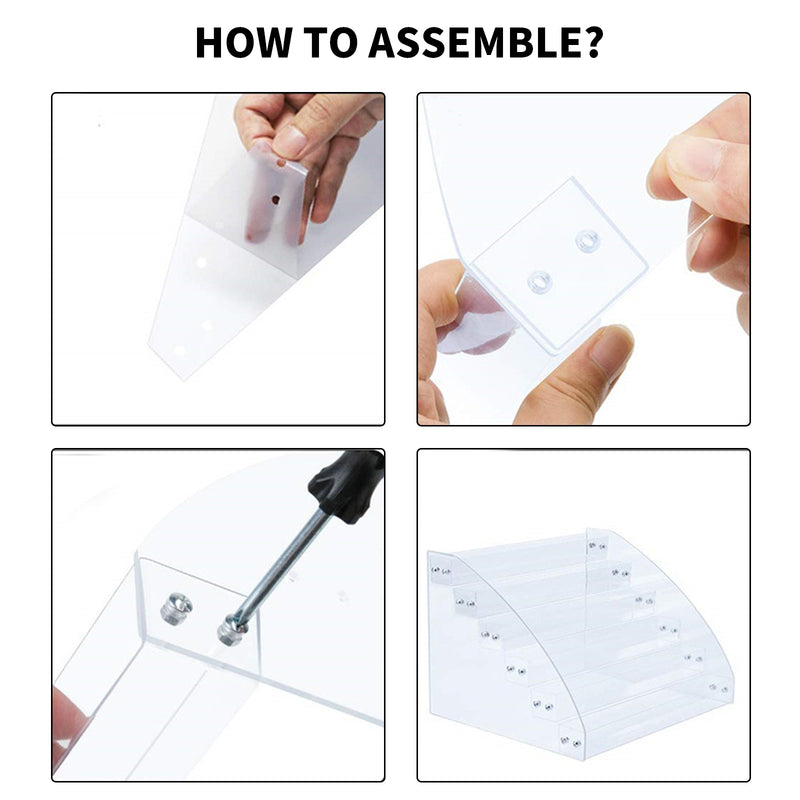 HOW TO ASSEMBLE?